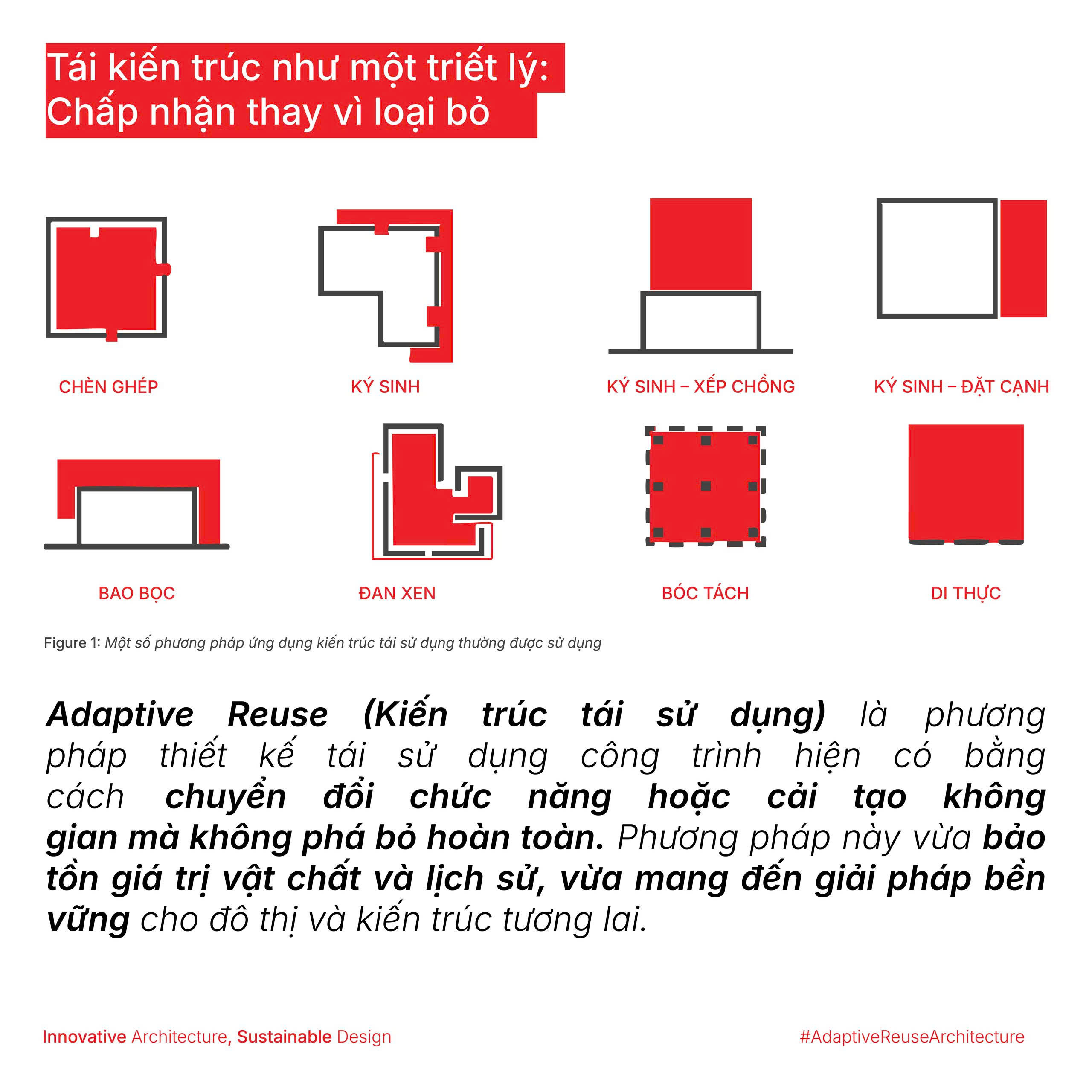 Tái kiến trúc như một triết lý:
Chấp nhận thay vì loại bỏ

CHÈN GHÉP

KÝ SINH

KÝ SINH – XẾP CHỒNG

KÝ SINH – ĐẶT CẠNH

BAO BỌC

ĐAN XEN

BÓC TÁCH

DI THỰC

Figure 1: Một số phương pháp ứng dụng kiến trúc tái sử dụng thường được sử dụng

Adaptive Reuse (Kiến trúc tái sử dụng) là phương pháp thiết kế tái sử dụng công trình hiện có bằng cách chuyển đổi chức năng hoặc cải tạo không gian mà không phá bỏ hoàn toàn. Phương pháp này vừa bảo tồn giá trị vật chất và lịch sử, vừa mang đến giải pháp bền vững cho đô thị và kiến trúc tương lai.

Innovative Architecture, Sustainable Design

#AdaptiveReuseArchitecture